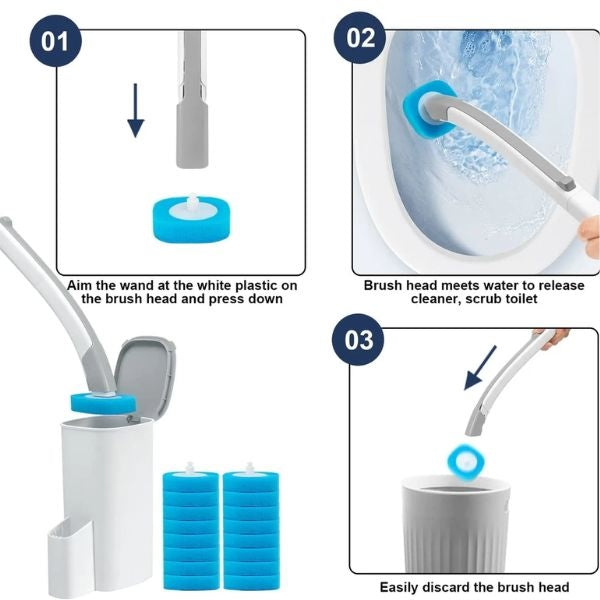 01

Aim the wand at the white plastic on the brush head and press down

02

Brush head meets water to release cleaner, scrub toilet

03

Easily discard the brush head