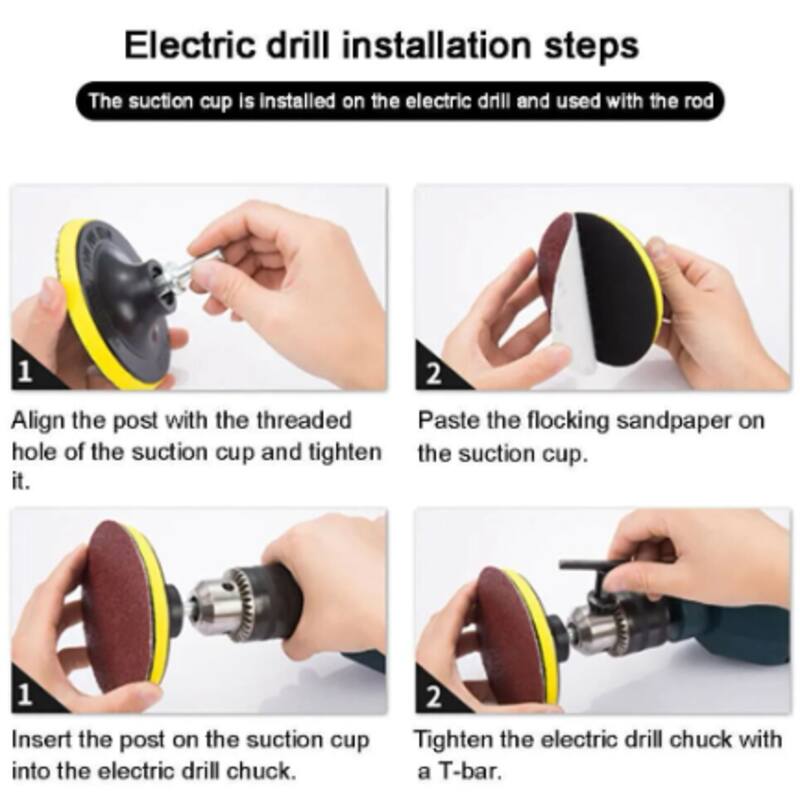 Electric drill installation steps

The suction cup is installed on the electric drill and used with the rod

1

Align the post with the threaded hole of the suction cup and tighten it.

2

Paste the flocking sandpaper on the suction cup.

1

Insert the post on the suction cup into the electric drill chuck.

2

Tighten the electric drill chuck with a T-bar.