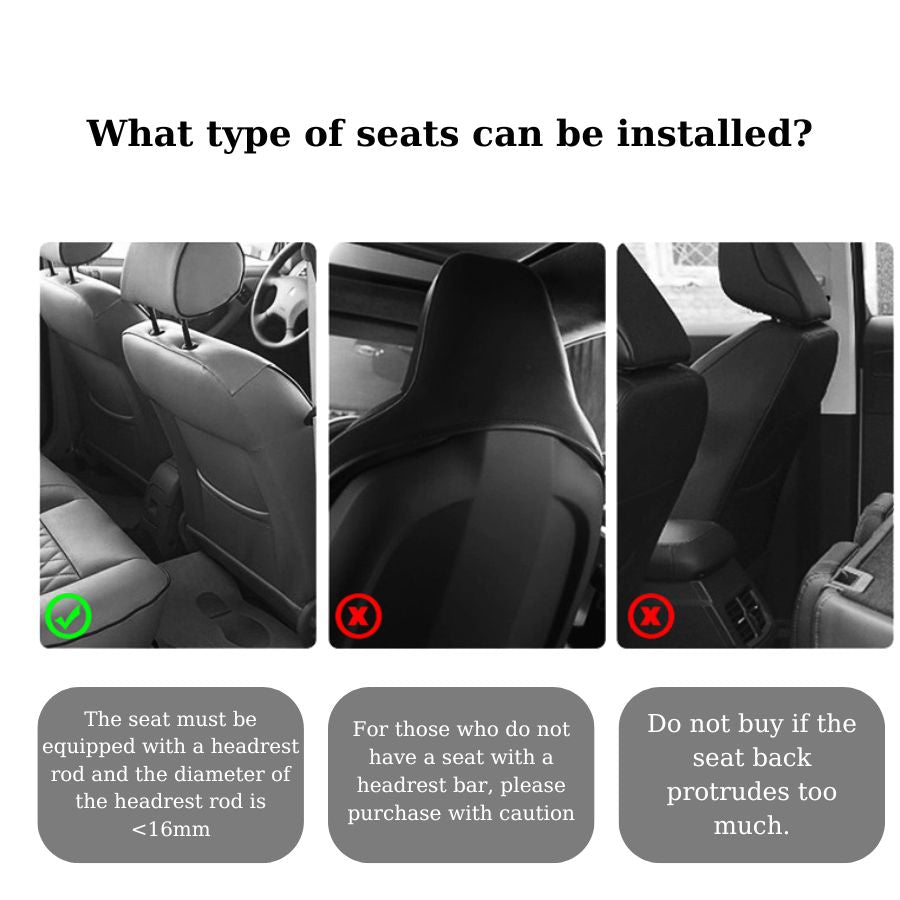 What type of seats can be installed?

The seat must be equipped with a headrest rod and the diameter of the headrest rod is <16mm

For those who do not have a seat with a headrest bar, please purchase with caution

Do not buy if the seat back protrudes too much.