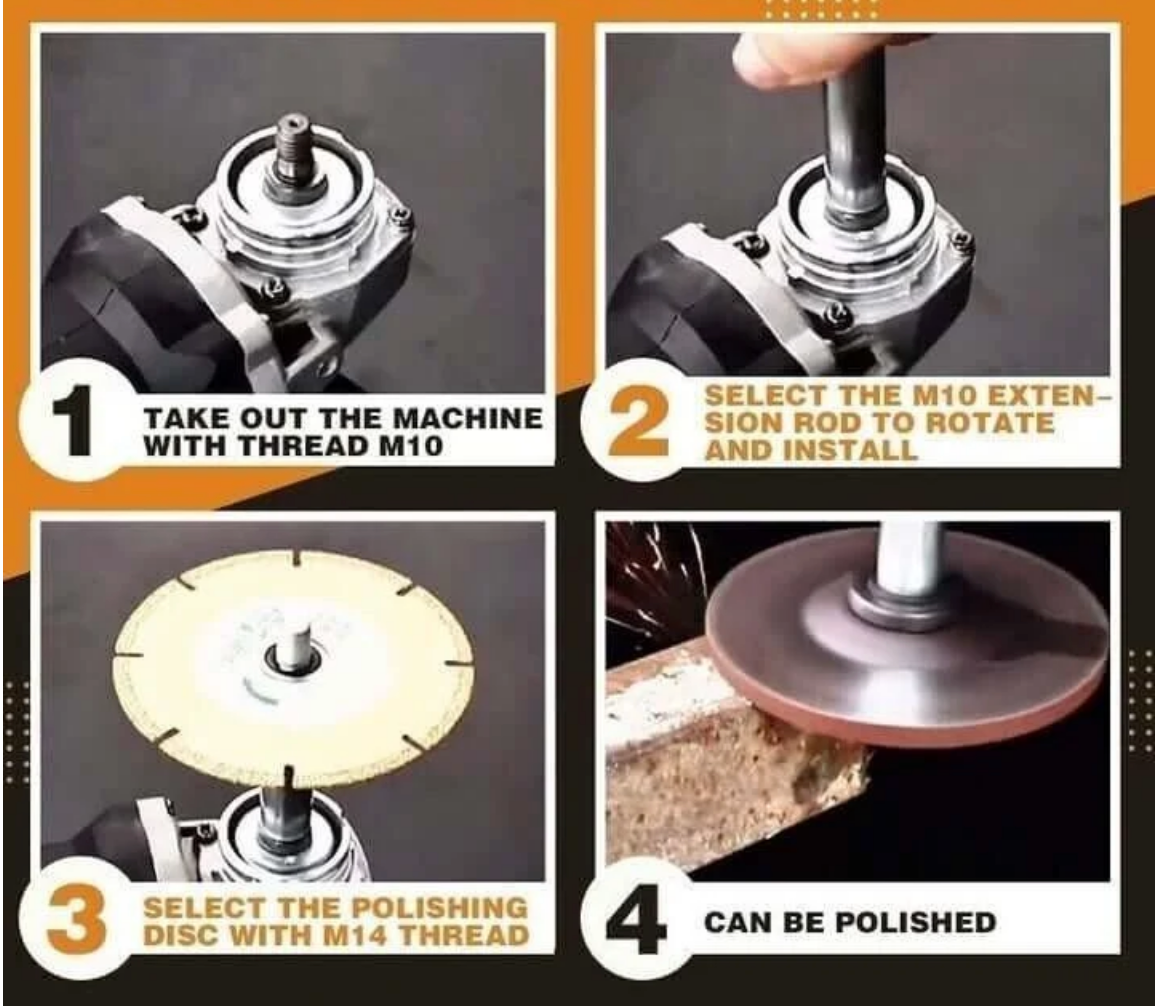 1
TAKE OUT THE MACHINE WITH THREAD M10

2
SELECT THE M10 EXTENSION ROD TO ROTATE AND INSTALL

3
SELECT THE POLISHING DISC WITH M14 THREAD

4
CAN BE POLISHED