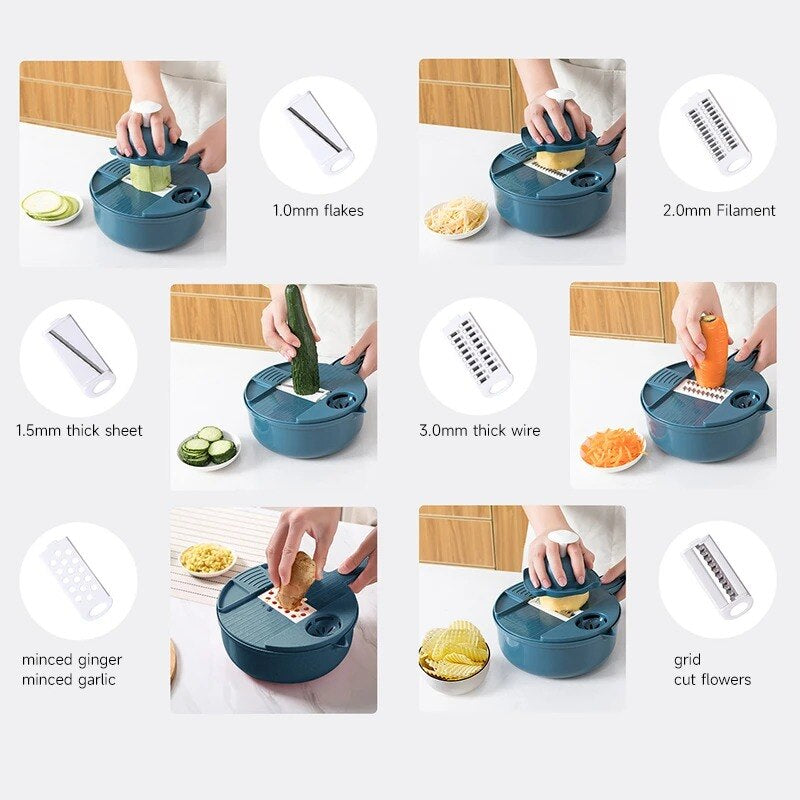 1.0mm flakes

2.0mm Filament

1.5mm thick sheet

3.0mm thick wire

minced ginger
minced garlic

grid
cut flowers