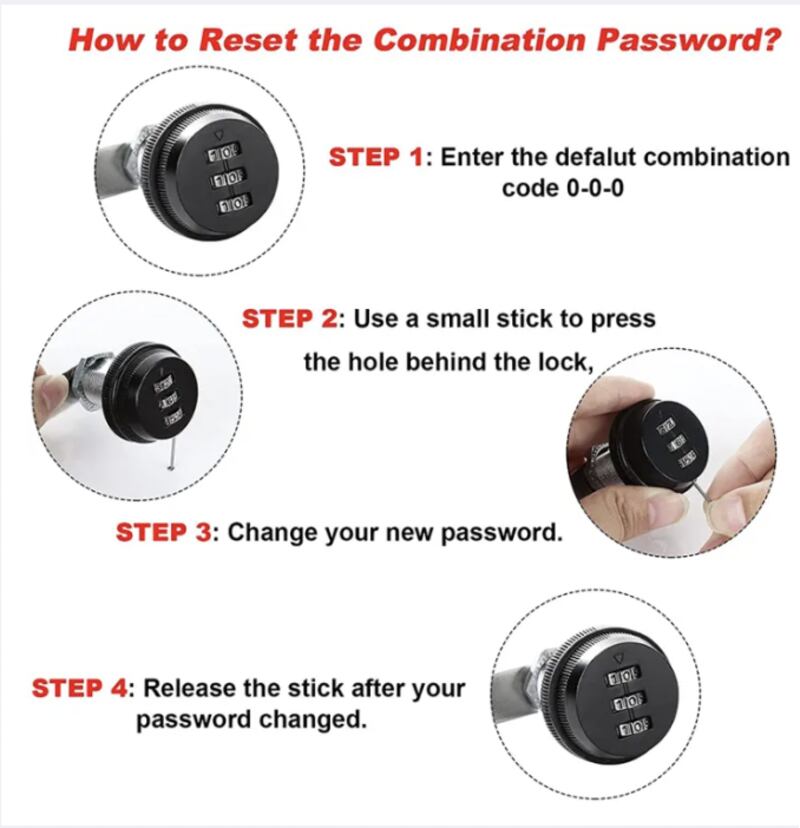 How to Reset the Combination Password?

STEP 1: Enter the defalut combination code 0-0-0

STEP 2: Use a small stick to press the hole behind the lock,

STEP 3: Change your new password.

STEP 4: Release the stick after your password changed.