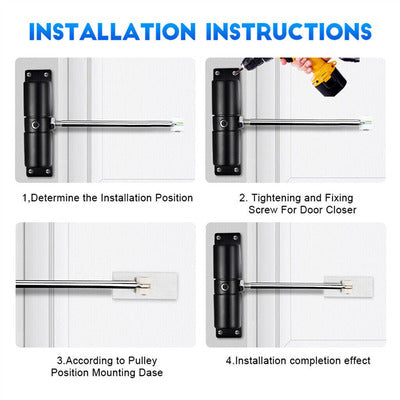 INSTALLATION INSTRUCTIONS

1,Determine the Installation Position

2. Tightening and Fixing Screw For Door Closer

3.According to Pulley Position Mounting Dase

4.Installation completion effect